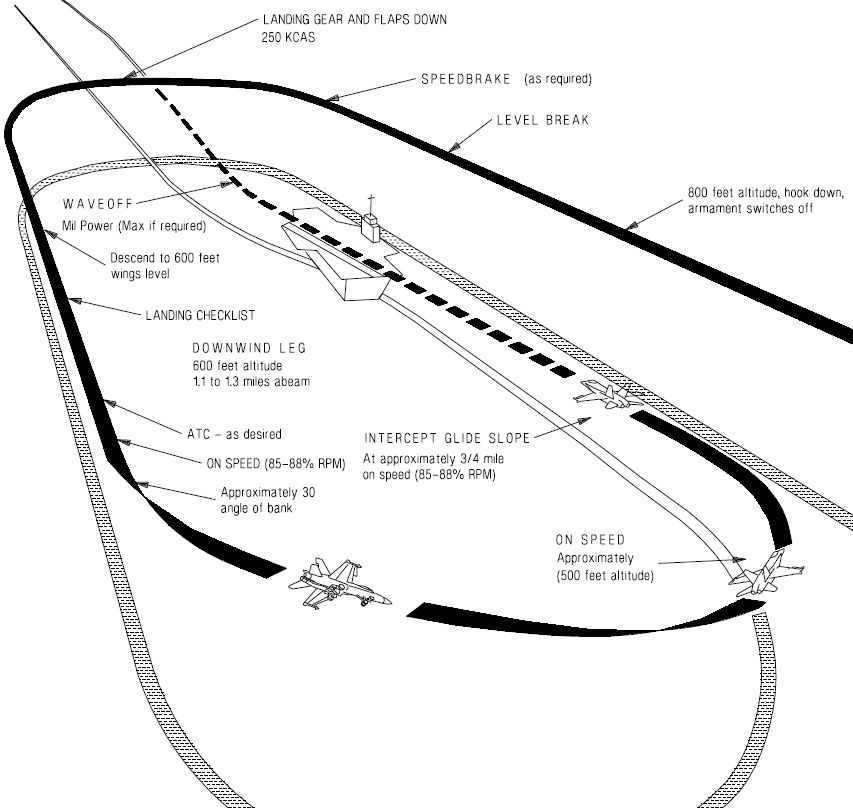 LANDING GEAR AND FLAPS DOWN
250 KCAS

SPEEDBRAKE (as required)

LEVEL BREAK

800 feet altitude, hook down, armament switches off

WAVEOFF
Mil Power (Max if required)

Descend to 600 feet wings level

LANDING CHECKLIST

DOWNWIND LEG
600 feet altitude
1.1 to 1.3 miles abeam

ATC – as desired

ON SPEED (85–88% RPM)

Approximately 30 angle of bank

INTERCEPT GLIDE SLOPE
At approximately 3/4 mile on speed (85–88% RPM)

ON SPEED
Approximately
(500 feet altitude)